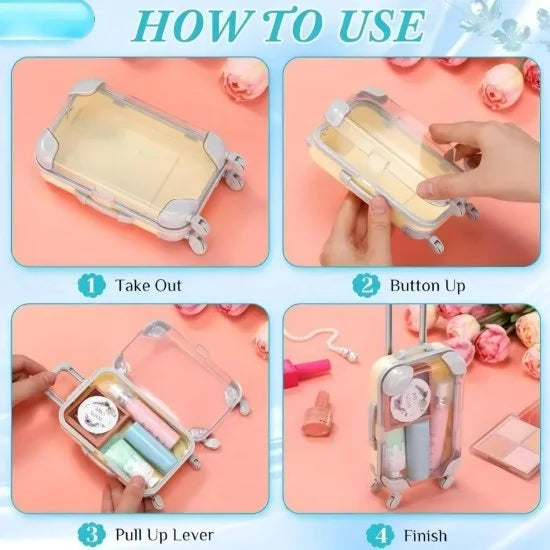 HOW TO USE

1 Take Out

2 Button Up

3 Pull Up Lever

4 Finish